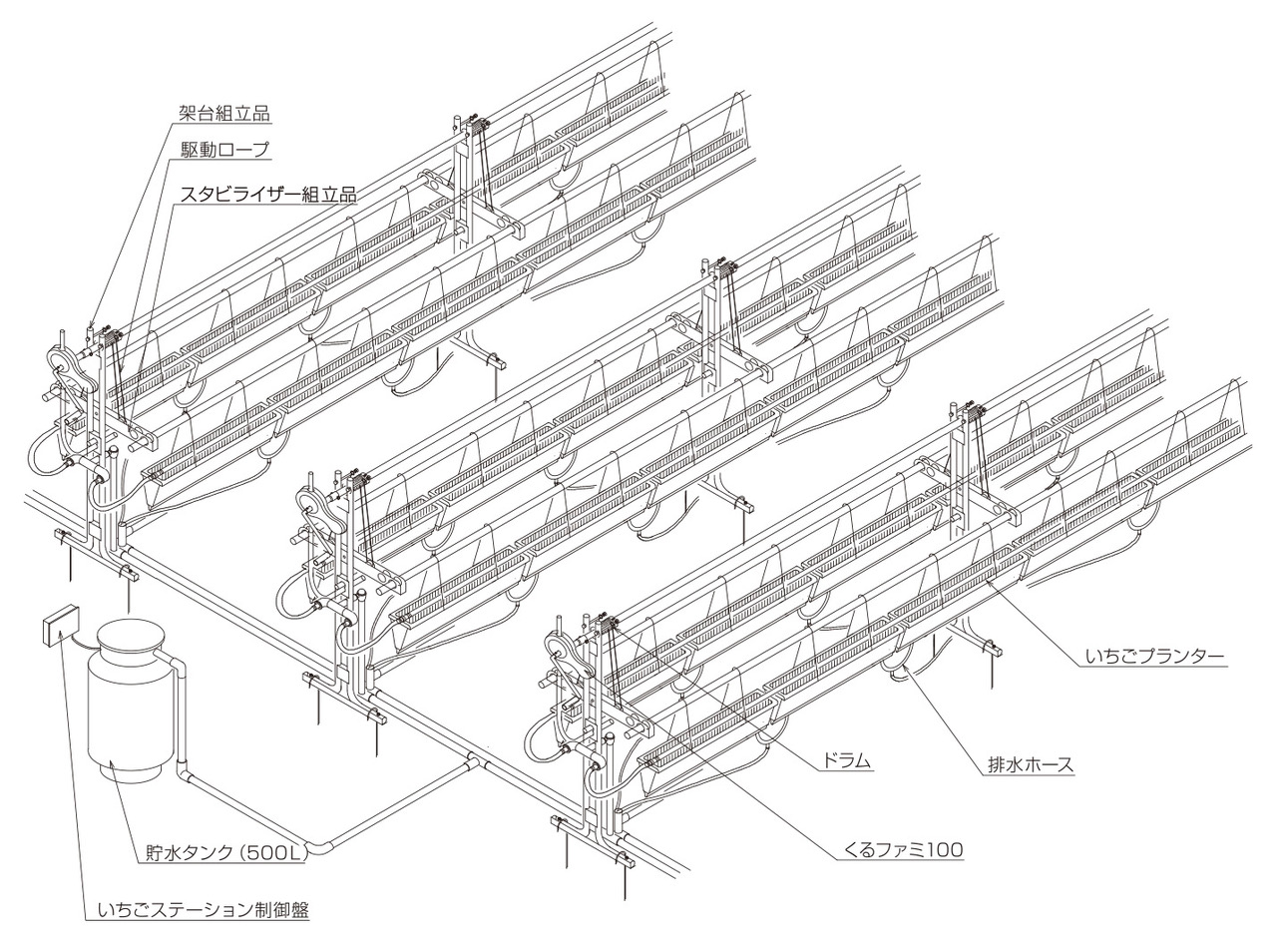 架台組立品
駆動ロープ
スタビライザー組立品
いちごプランター
ドラム
排水ホース
くるファミ100
貯水タンク（500L）
いちごステーション制御盤